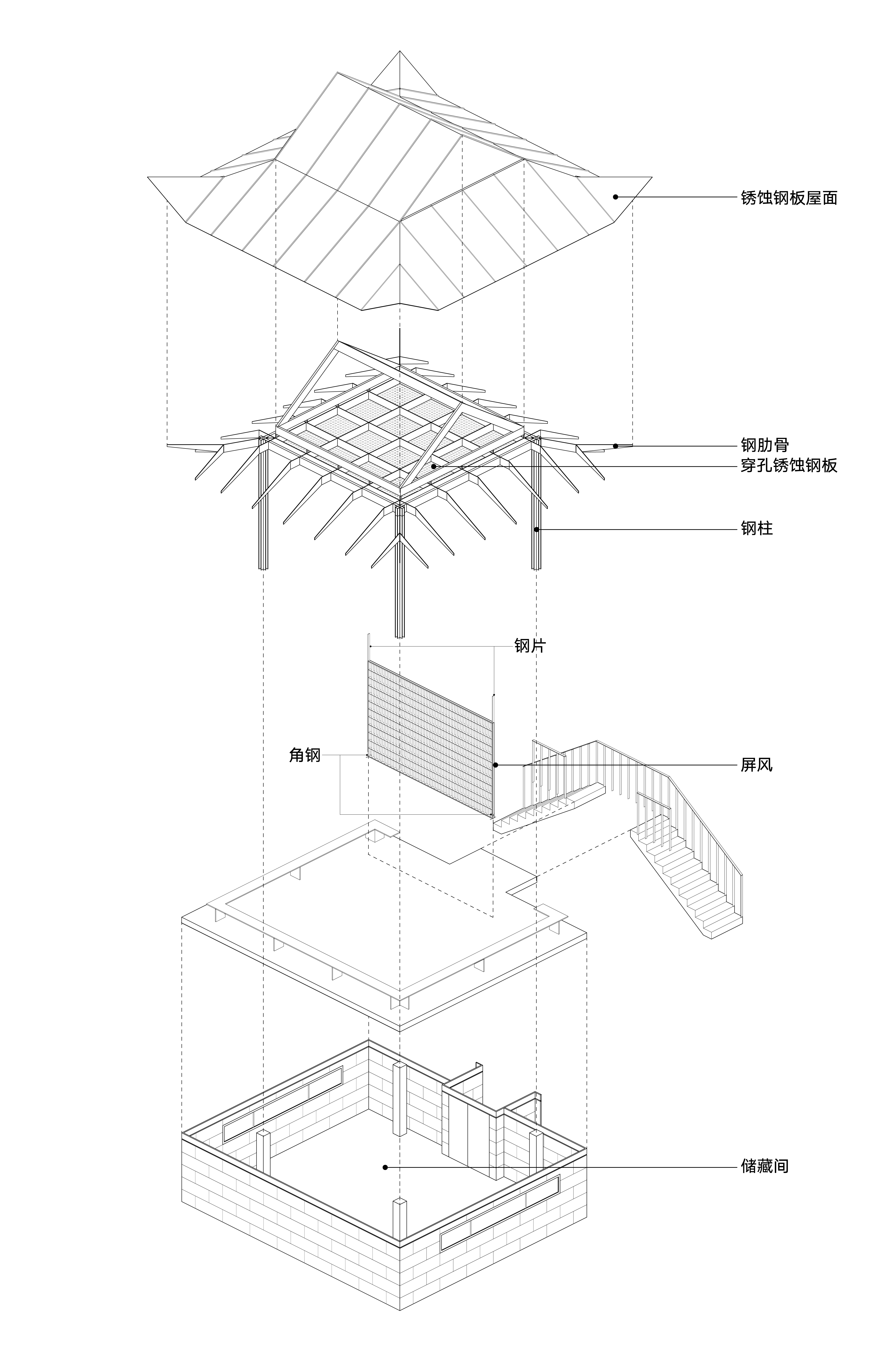 锈蚀钢板屋面

钢肋骨
穿孔锈蚀钢板

钢柱

钢片

角钢

屏风

储藏间