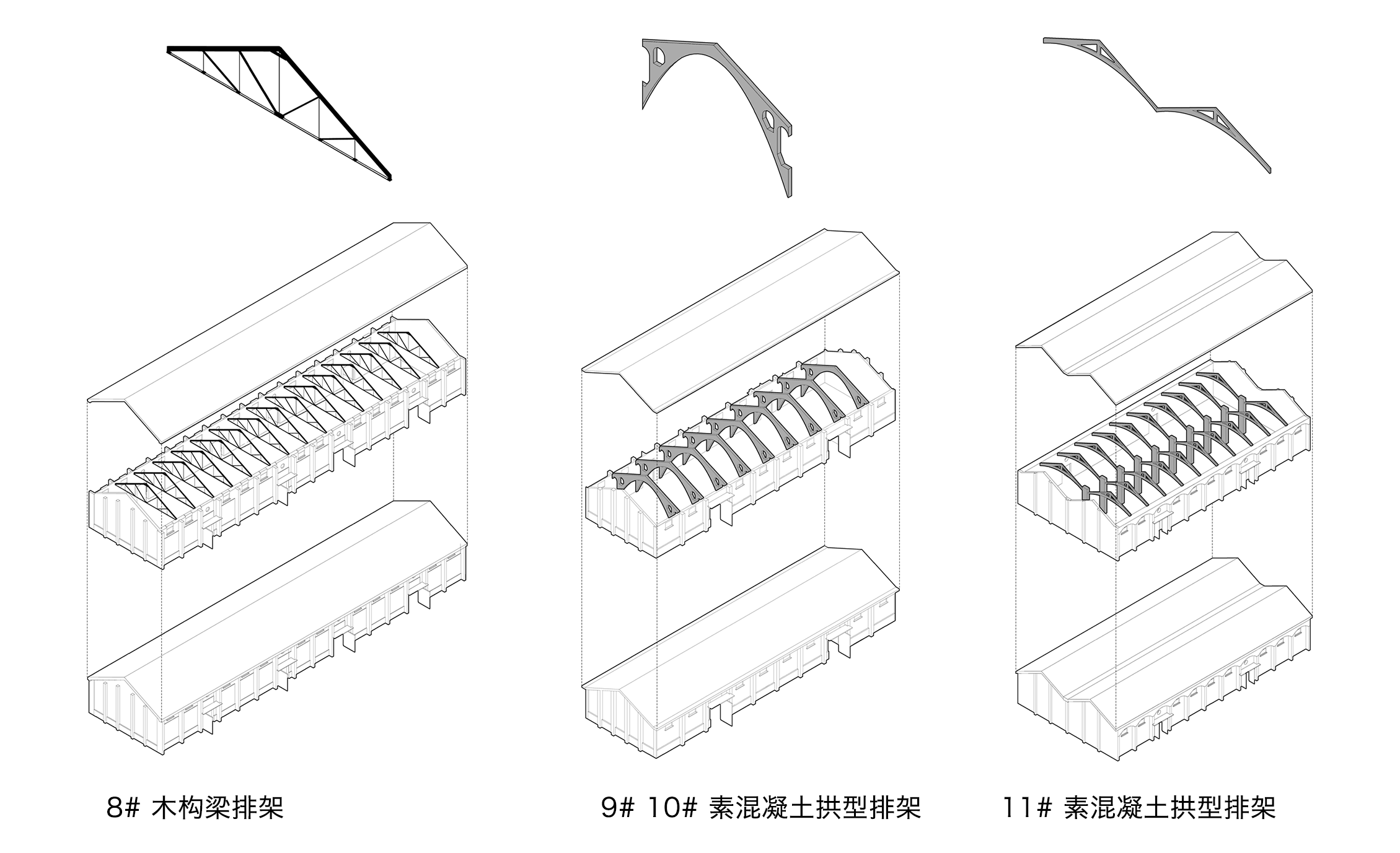 8# 木构梁排架

9# 10# 素混凝土拱型排架

11# 素混凝土拱型排架